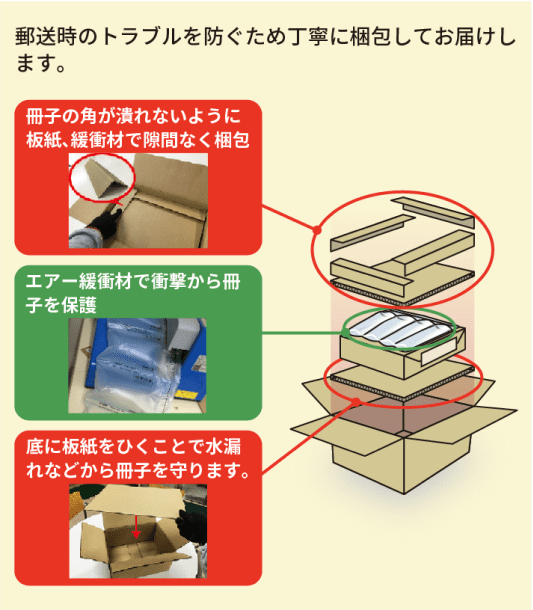 郵送時のトラブルを防ぐため丁寧に梱包してお届けします。

冊子の角が潰れないように板紙、緩衝材で隙間なく梱包

エアー緩衝材で衝撃から冊子を保護

底に板紙をひくことで水漏れなどから冊子を守ります。